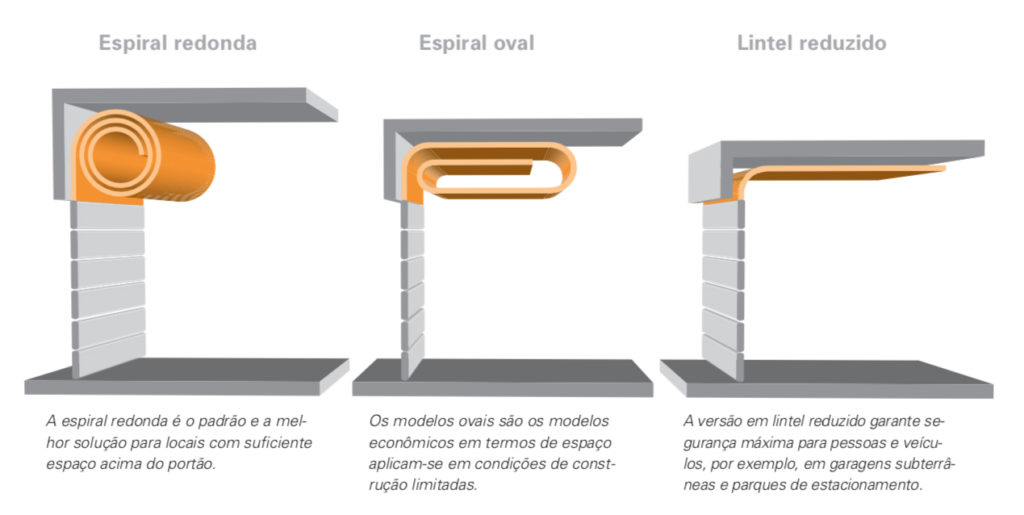 Espiral redonda

A espiral redonda é o padrão e a melhor solução para locais com suficiente espaço acima do portão.

Espiral oval

Os modelos ovais são os modelos econômicos em termos de espaço aplicam-se em condições de construção limitadas.

Lintel reduzido

A versão em lintel reduzido garante segurança máxima para pessoas e veículos, por exemplo, em garagens subterrâneas e parques de estacionamento.